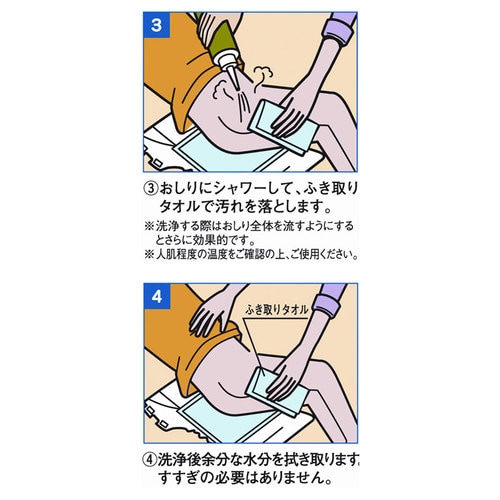 3

③おしりにシャワーして、ふき取りタオルで汚れを落とします。
※洗浄する際はおしり全体を流すようにするとさらに効果的です。
※人肌程度の温度をご確認の上、ご使用ください。

4

ふき取りタオル

④洗浄後余分な水分を拭き取ります。すすぎの必要はありません。