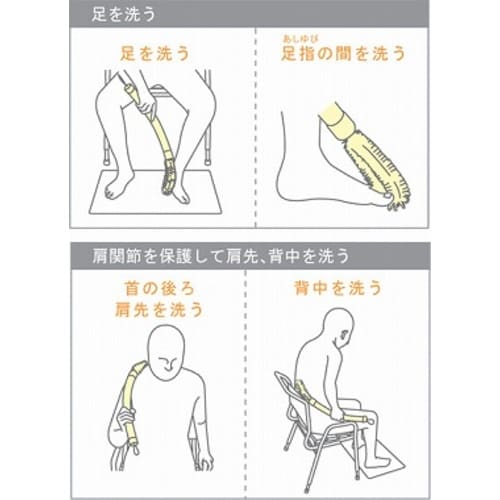 足を洗う

足を洗う

あしゆび
足指の間を洗う

肩関節を保護して肩先、背中を洗う

首の後ろ
肩先を洗う

背中を洗う