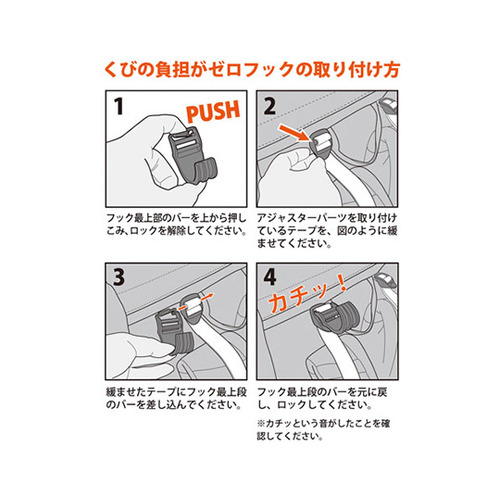 くびの負担がゼロフックの取り付け方

1

PUSH

フック最上部のバーを上から押しこみ、ロックを解除してください。

2

アジャスターパーツを取り付けているテープを、図のように緩ませてください。

3

緩ませたテープにフック最上段のバーを差し込んでください。

4

カチッ！

フック最上段のバーを元に戻し、ロックしてください。

※カチッという音がしたことを確認してください。