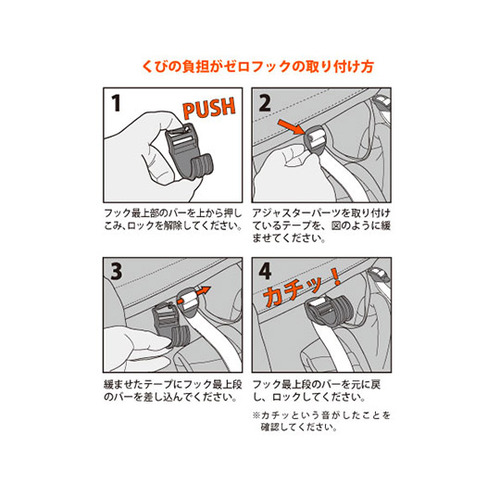 くびの負担がゼロフックの取り付け方

1

PUSH

フック最上部のバーを上から押しこみ、ロックを解除してください。

2

アジャスターパーツを取り付けているテープを、図のように緩ませてください。

3

緩ませたテープにフック最上段のバーを差し込んでください。

4

カチッ！

フック最上段のバーを元に戻し、ロックしてください。

※カチッという音がしたことを確認してください。