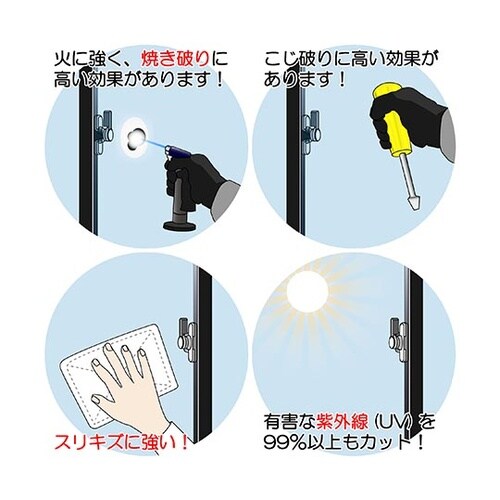 火に強く、焼き破りに高い効果があります！

こじ破りに高い効果があります！

スリキズに強い！

有害な紫外線（UV）を99%以上もカット！