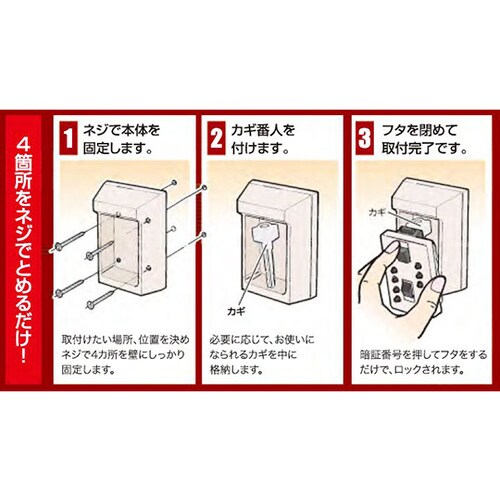 4箇所をネジでとめるだけ!

1 ネジで本体を固定します。

取付けたい場所、位置を決めネジで4カ所を壁にしっかり固定します。

2 カギ番人を付けます。

カギ

必要に応じて、お使いになられるカギを中に格納します。

3 フタを閉めて取付完了です。

カギ

暗証番号を押してフタをするだけで、ロックされます。