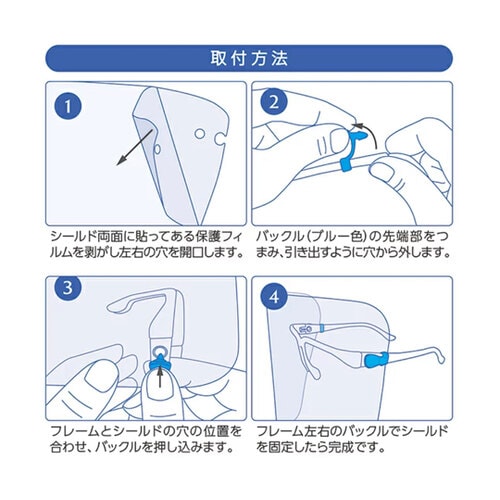 取付方法

1

シールド両面に貼ってある保護フィルムを剥がし左右の穴を開口します。

2

バックル（ブルー色）の先端部をつまみ、引き出すように穴から外します。

3

フレームとシールドの穴の位置を合わせ、バックルを押し込みます。

4

フレーム左右のバックルでシールドを固定したら完成です。