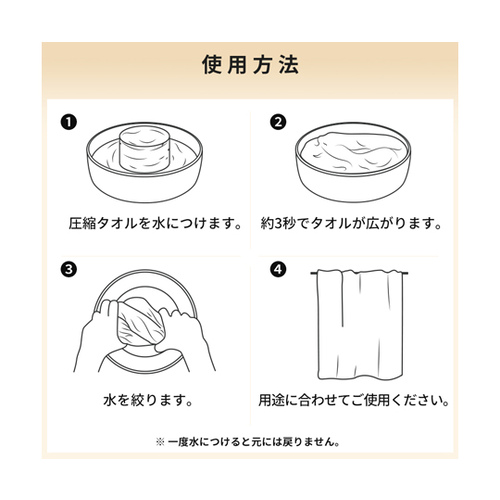 使用方法

❶

圧縮タオルを水につけます。

❷

約3秒でタオルが広がります。

❸

水を絞ります。

❹

用途に合わせてご使用ください。

※ 一度水につけると元には戻りません。