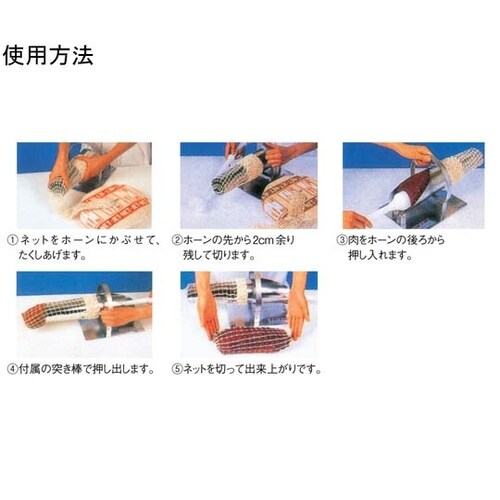 使用方法

①ネットをホーンにかぶせて、たくしあげます。

②ホーンの先から2cm余り残して切ります。

③肉をホーンの後ろから押し入れます。

④付属の突き棒で押し出します。

⑤ネットを切って出来上がりです。