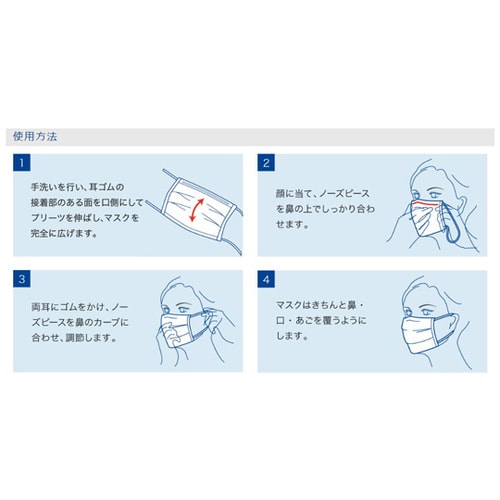 使用方法

1

手洗いを行い、耳ゴムの接着部のある面を口側にしてプリーツを伸ばし、マスクを完全に広げます。

2

顔に当て、ノーズピースを鼻の上でしっかり合わせます。

3

両耳にゴムをかけ、ノーズピースを鼻のカーブに合わせ、調節します。

4

マスクはきちんと鼻・口・あごを覆うようにします。