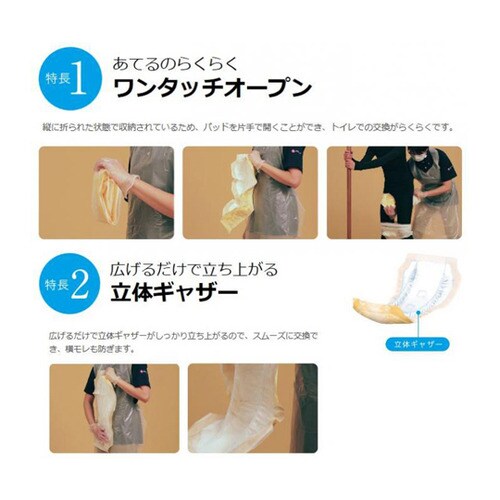 特長1

あてるのらくらく
ワンタッチオープン

縦に折られた状態で収納されているため、パッドを片手で開くことができ、トイレでの交換がらくらくです。

特長2

広げるだけで立ち上がる
立体ギャザー

広げるだけで立体ギャザーがしっかり立ち上がるので、スムーズに交換でき、横モレも防ぎます。

立体ギャザー