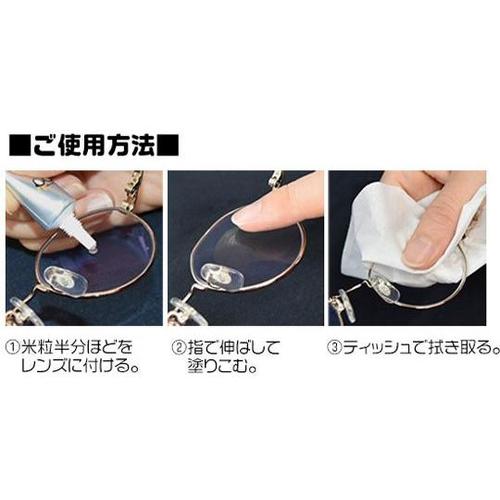 ■ご使用方法■

①米粒半分ほどをレンズに付ける。

②指で伸ばして塗りこむ。

③ティッシュで拭き取る。