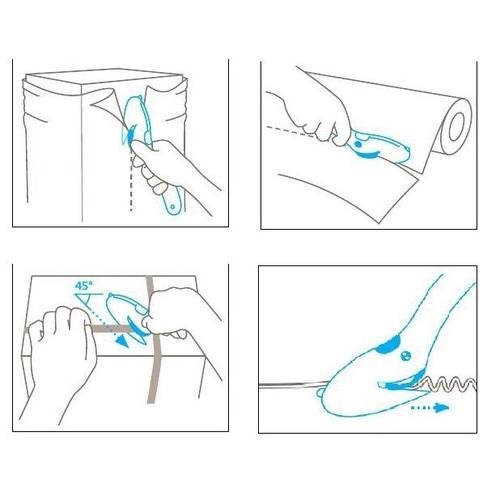 45°