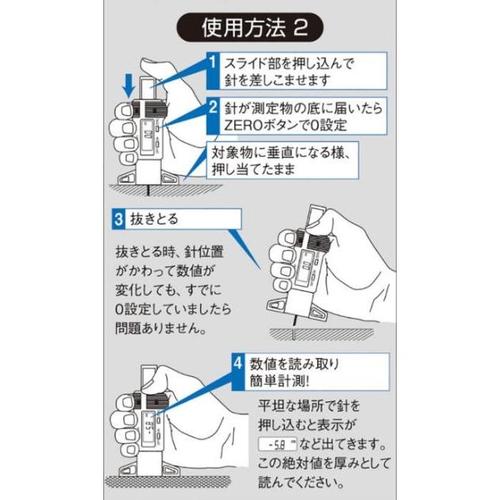 使用方法 2

1 スライド部を押し込んで針を差しこませます

2 針が測定物の底に届いたらZEROボタンで0設定

対象物に垂直になる様、押し当てたまま

3 抜きとる

抜きとる時、針位置がかわって数値が変化しても、すでに0設定していましたら問題ありません。

4 数値を読み取り簡単計測!

平坦な場所で針を押し込むと表示が -5.8 mm など出てきます。この絶対値を厚みとして読んでください。