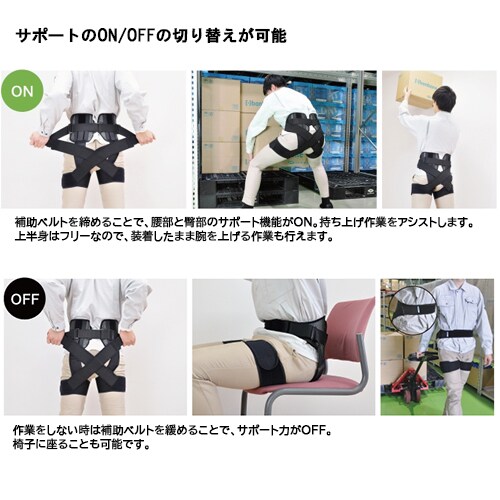 サポートのON/OFFの切り替えが可能

ON

補助ベルトを締めることで、腰部と臀部のサポート機能がON。持ち上げ作業をアシストします。
上半身はフリーなので、装着したまま腕を上げる作業も行えます。

OFF

作業をしない時は補助ベルトを緩めることで、サポート力がOFF。
椅子に座ることも可能です。