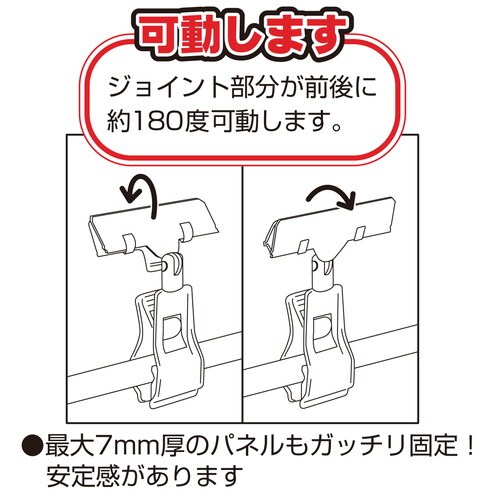 可動します

ジョイント部分が前後に約180度可動します。

●最大7mm厚のパネルもガッチリ固定！安定感があります