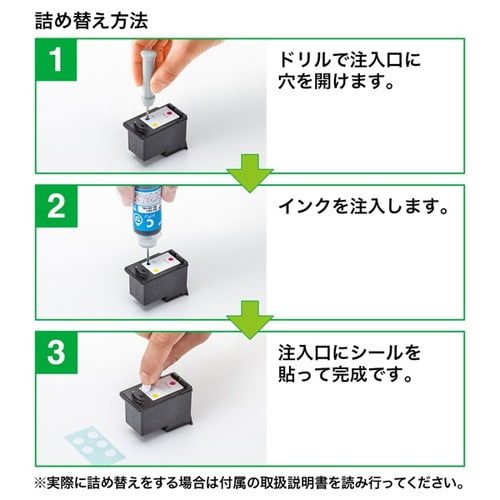 詰め替え方法

1

ドリルで注入口に穴を開けます。

2

C

インクを注入します。

3

注入口にシールを貼って完成です。

※実際に詰め替えをする場合は付属の取扱説明書を読み行ってください。