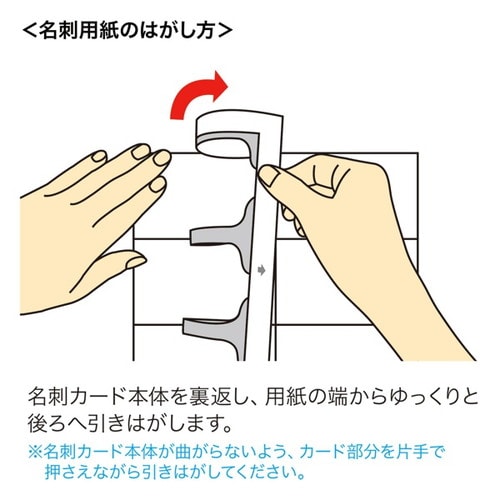 <名刺用紙のはがし方>

名刺カード本体を裏返し、用紙の端からゆっくりと後ろへ引きはがします。

※名刺カード本体が曲がらないよう、カード部分を片手で押さえながら引きはがしてください。