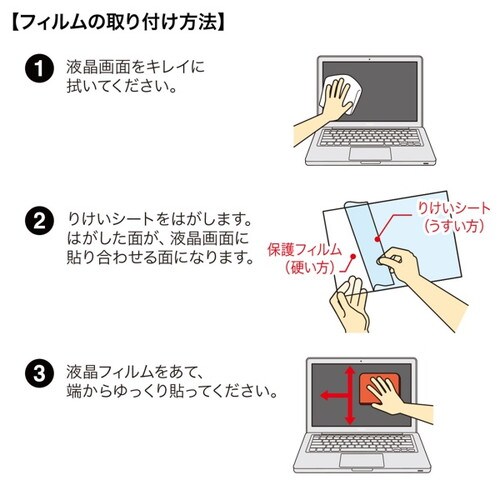 【フィルムの取り付け方法】

1 液晶画面をキレイに拭いてください。

2 りけいシートをはがします。はがした面が、液晶画面に貼り合わせる面になります。

りけいシート（うすい方）

保護フィルム（硬い方）

3 液晶フィルムをあて、端からゆっくり貼ってください。