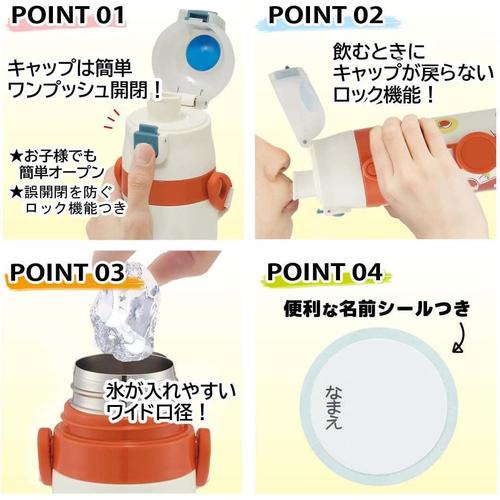 POINT 01

キャップは簡単
ワンプッシュ開閉！

★お子様でも
簡単オープン
★誤開閉を防ぐ
ロック機能つき

POINT 02

飲むときに
キャップが戻らない
ロック機能！

POINT 03

氷が入れやすい
ワイド口径！

POINT 04

便利な名前シールつき

なまえ