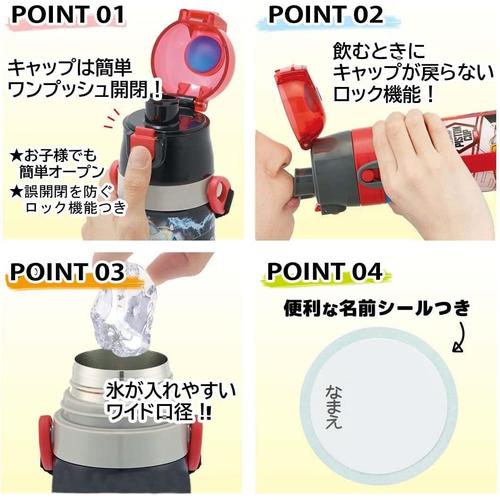 POINT 01

キャップは簡単
ワンプッシュ開閉！

★お子様でも
簡単オープン
★誤開閉を防ぐ
ロック機能つき

POINT 02

飲むときに
キャップが戻らない
ロック機能！

PISTON CUP

POINT 03

氷が入れやすい
ワイド口径!!

POINT 04

便利な名前シールつき

なまえ