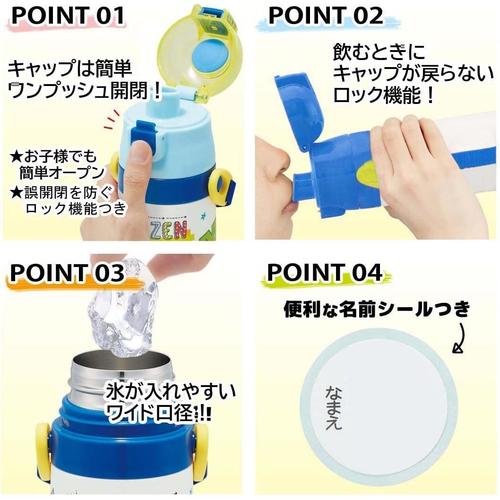 POINT 01

キャップは簡単
ワンプッシュ開閉！

★お子様でも
簡単オープン
★誤開閉を防ぐ
ロック機能つき

ZEN

POINT 02

飲むときに
キャップが戻らない
ロック機能！

POINT 03

氷が入れやすい
ワイド口径!!!

POINT 04

便利な名前シールつき

なまえ