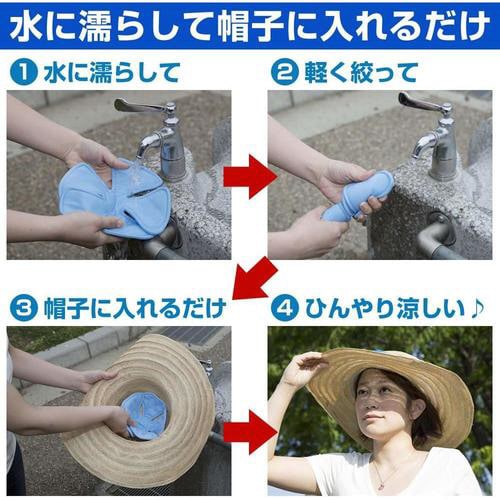 水に濡らして帽子に入れるだけ

① 水に濡らして

② 軽く絞って

③ 帽子に入れるだけ

④ ひんやり涼しい♪