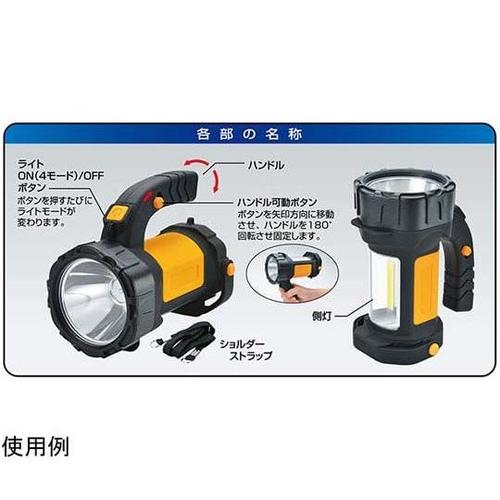 各部の名称

ライト
ON(4モード)/OFF
ボタン
ボタンを押すたびにライトモードが変わります。

ハンドル

ハンドル可動ボタン
ボタンを矢印方向に移動させ、ハンドルを180°回転させ固定します。

側灯

ショルダーストラップ

使用例