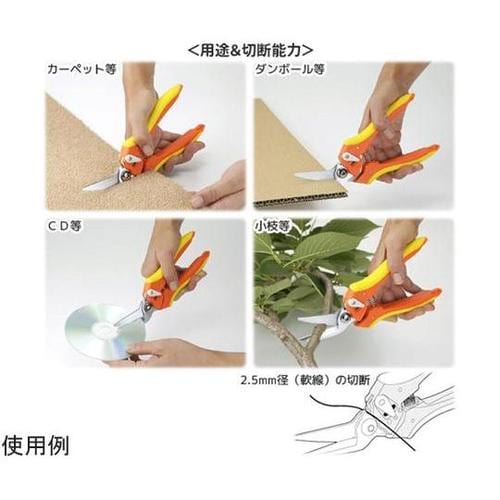 <用途&切断能力>

カーペット等

ダンボール等

CD等

小枝等

2.5mm径（軟線）の切断

使用例