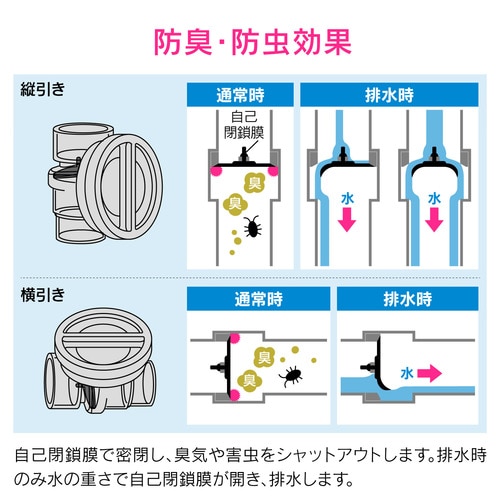 防臭・防虫効果

縦引き

通常時

自己閉鎖膜

臭

臭

排水時

水

水

横引き

通常時

臭

臭

排水時

水

自己閉鎖膜で密閉し、臭気や害虫をシャットアウトします。排水時のみ水の重さで自己閉鎖膜が開き、排水します。