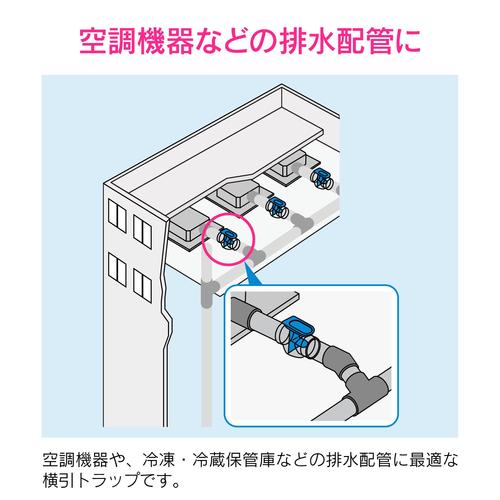 空調機器などの排水配管に

空調機器や、冷凍・冷蔵保管庫などの排水配管に最適な横引トラップです。