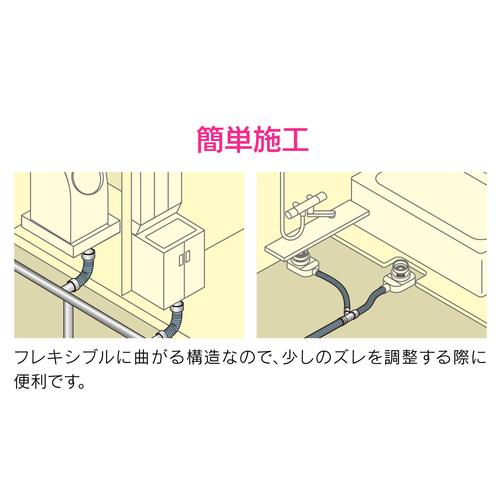 簡単施工

フレキシブルに曲がる構造なので、少しのズレを調整する際に便利です。