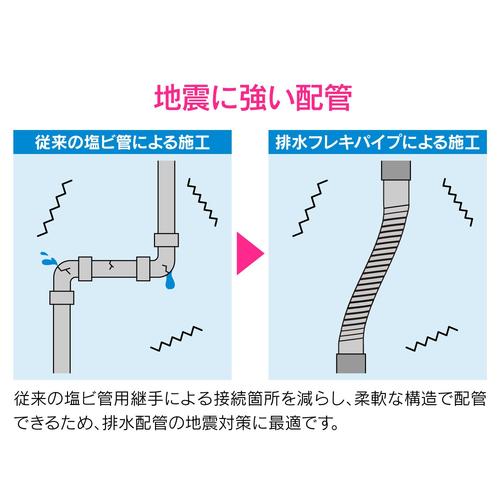 地震に強い配管

従来の塩ビ管による施工

排水フレキパイプによる施工

従来の塩ビ管用継手による接続箇所を減らし、柔軟な構造で配管できるため、排水配管の地震対策に最適です。