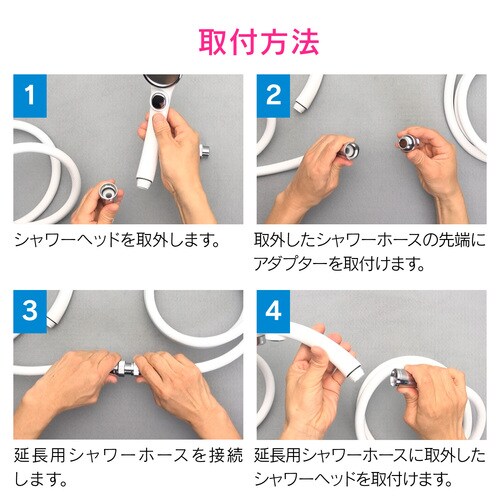 取付方法

1

シャワーヘッドを取外します。

2

取外したシャワーホースの先端にアダプターを取付けます。

3

延長用シャワーホースを接続します。

4

延長用シャワーホースに取外したシャワーヘッドを取付けます。