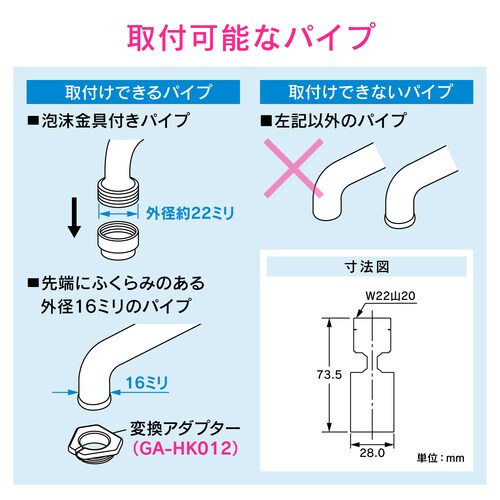 取付可能なパイプ

取付けできるパイプ

■泡沫金具付きパイプ

外径約22ミリ

■先端にふくらみのある外径16ミリのパイプ

16ミリ

変換アダプター
（GA-HK012）

取付けできないパイプ

■左記以外のパイプ

寸法図

W22山20

73.5

28.0

単位：mm