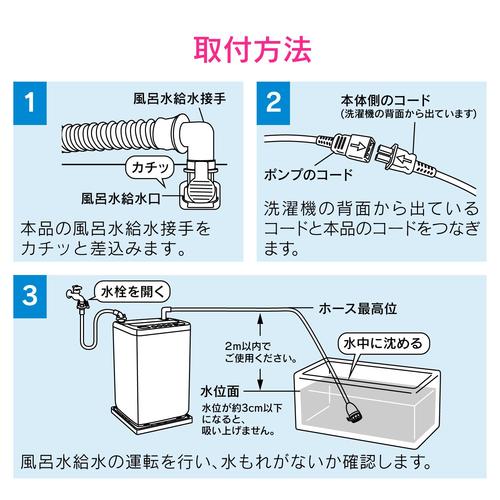 取付方法

1

風呂水給水接手

カチッ

風呂水給水口

本品の風呂水給水接手をカチッと差込みます。

2

本体側のコード
(洗濯機の背面から出ています)

ポンプのコード

洗濯機の背面から出ているコードと本品のコードをつなぎます。

3

水栓を開く

ホース最高位

2m以内でご使用ください。

水中に沈める

水位面

水位が約3cm以下になると、吸い上げません。

風呂水給水の運転を行い、水もれがないか確認します。