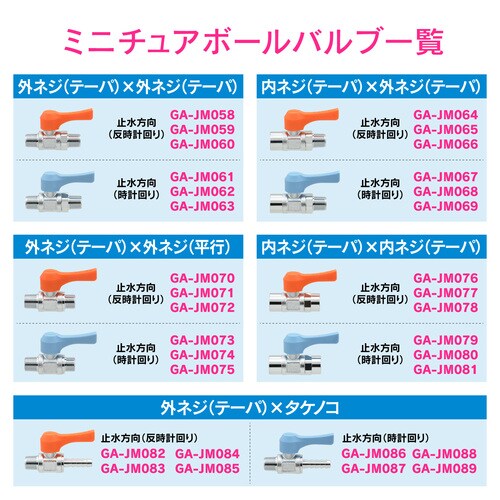 ミニチュアボールバルブ一覧

外ネジ(テーパ)×外ネジ(テーパ)

止水方向
(反時計回り)
GA-JM058
GA-JM059
GA-JM060

止水方向
(時計回り)
GA-JM061
GA-JM062
GA-JM063

内ネジ(テーパ)×外ネジ(テーパ)

止水方向
(反時計回り)
GA-JM064
GA-JM065
GA-JM066

止水方向
(時計回り)
GA-JM067
GA-JM068
GA-JM069

外ネジ(テーパ)×外ネジ(平行)

止水方向
(反時計回り)
GA-JM070
GA-JM071
GA-JM072

止水方向
(時計回り)
GA-JM073
GA-JM074
GA-JM075

内ネジ(テーパ)×内ネジ(テーパ)

止水方向
(反時計回り)
GA-JM076
GA-JM077
GA-JM078

止水方向
(時計回り)
GA-JM079
GA-JM080
GA-JM081

外ネジ(テーパ)×タケノコ

止水方向(反時計回り)
GA-JM082 GA-JM084
GA-JM083 GA-JM085

止水方向(時計回り)
GA-JM086 GA-JM088
GA-JM087 GA-JM089