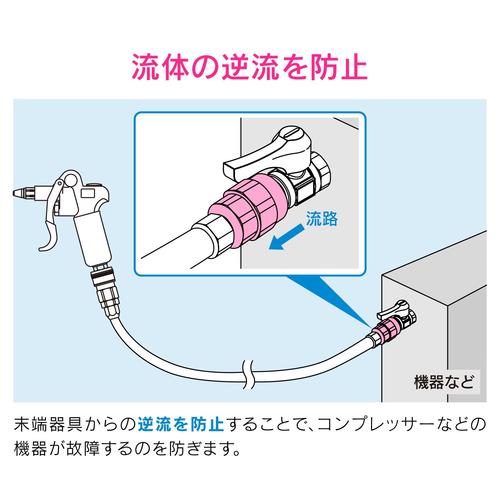 流体の逆流を防止

流路

機器など

末端器具からの逆流を防止することで、コンプレッサーなどの機器が故障するのを防ぎます。