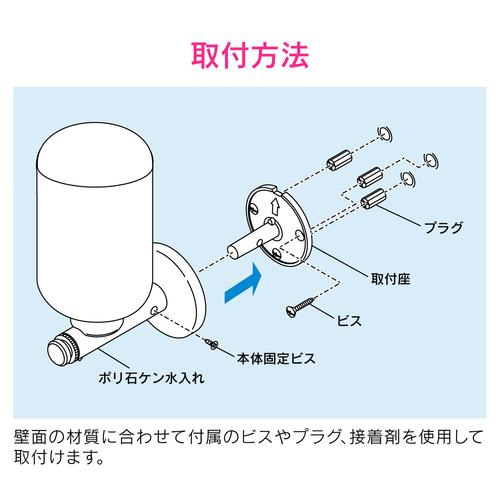 取付方法

プラグ

取付座

ビス

本体固定ビス

ポリ石ケン水入れ

壁面の材質に合わせて付属のビスやプラグ、接着剤を使用して取付けます。