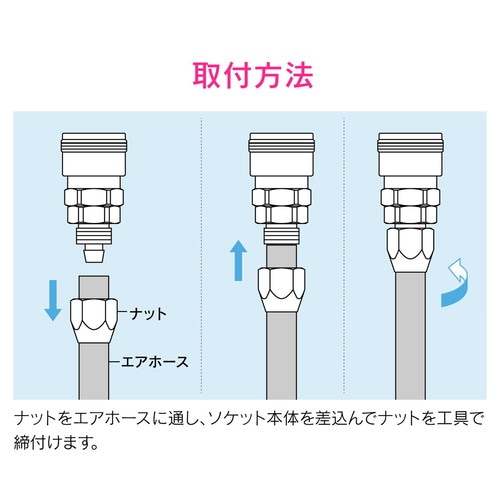 取付方法

ナット

エアホース

ナットをエアホースに通し、ソケット本体を差込んでナットを工具で締付けます。