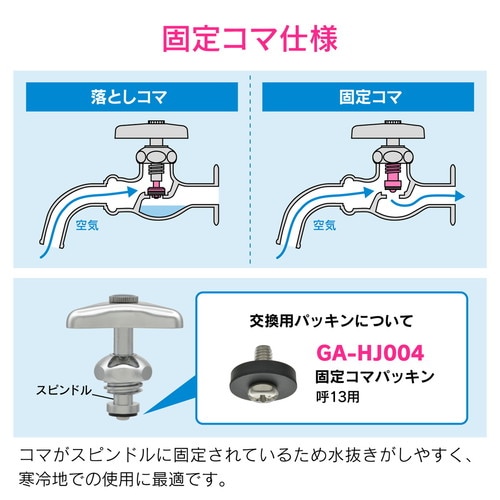 固定コマ仕様

落としコマ

空気

固定コマ

空気

スピンドル

交換用パッキンについて

GA-HJ004
固定コマパッキン
呼13用

コマがスピンドルに固定されているため水抜きがしやすく、寒冷地での使用に最適です。