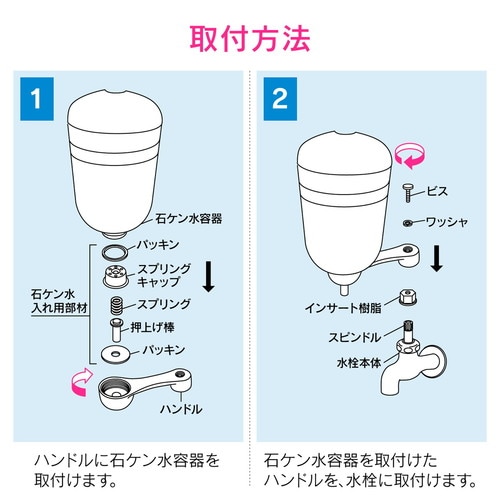 取付方法

1

石ケン水容器

パッキン

スプリングキャップ

石ケン水入れ用部材

スプリング

押上げ棒

パッキン

ハンドル

ハンドルに石ケン水容器を取付けます。

2

ビス

ワッシャ

インサート樹脂

スピンドル

水栓本体

石ケン水容器を取付けたハンドルを、水栓に取付けます。