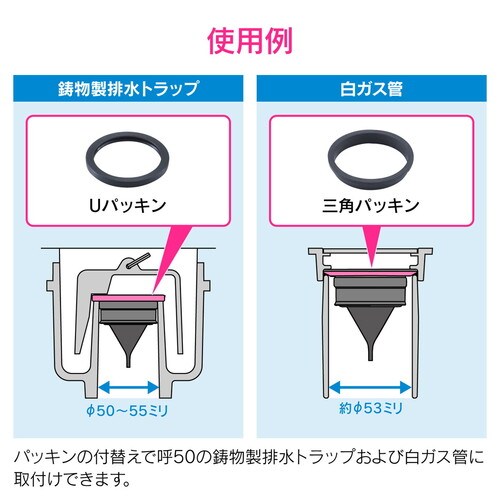 使用例

鋳物製排水トラップ

Uパッキン

ϕ50～55ミリ

白ガス管

三角パッキン

約ϕ53ミリ

パッキンの付替えで呼50の鋳物製排水トラップおよび白ガス管に取付けできます。