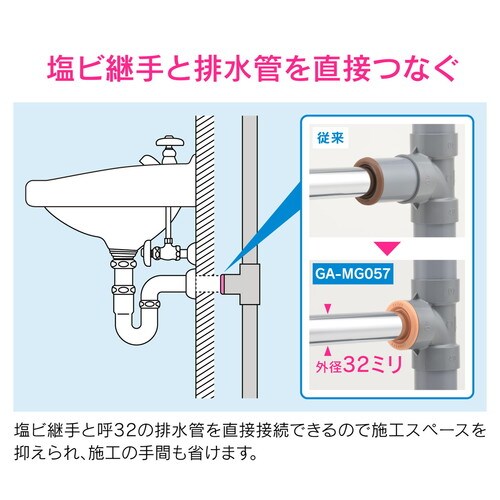 塩ビ継手と排水管を直接つなぐ

従来

GA-MG057

外径32ミリ

塩ビ継手と呼32の排水管を直接接続できるので施工スペースを抑えられ、施工の手間も省けます。