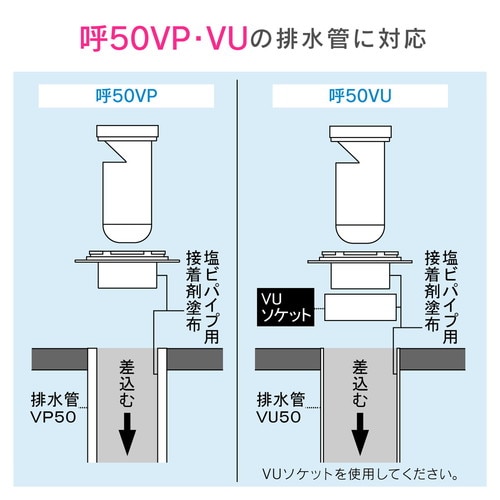 呼50VP・VUの排水管に対応

呼50VP

塩ビパイプ用接着剤塗布

差込む

排水管
VP50

呼50VU

VU
ソケット

塩ビパイプ用接着剤塗布

差込む

排水管
VU50

VUソケットを使用してください。