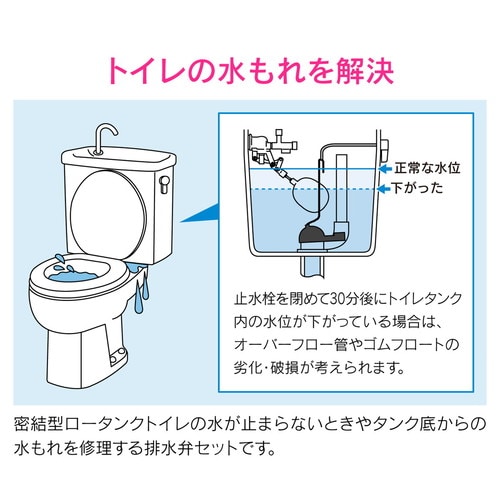 トイレの水もれを解決

正常な水位
下がった

止水栓を閉めて30分後にトイレタンク内の水位が下がっている場合は、オーバーフロー管やゴムフロートの劣化・破損が考えられます。

密結型ロータンクトイレの水が止まらないときやタンク底からの水もれを修理する排水弁セットです。