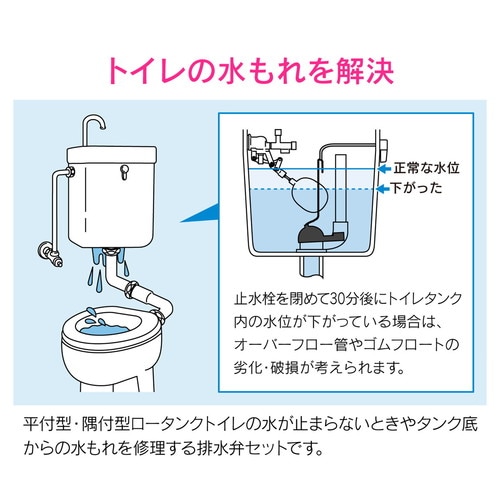 トイレの水もれを解決

正常な水位

下がった

止水栓を閉めて30分後にトイレタンク内の水位が下がっている場合は、オーバーフロー管やゴムフロートの劣化・破損が考えられます。

平付型・隅付型ロータンクトイレの水が止まらないときやタンク底からの水もれを修理する排水弁セットです。