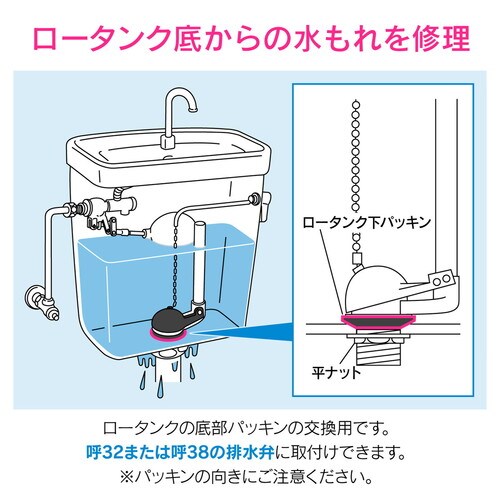 ロータンク底からの水もれを修理

ロータンク下パッキン

平ナット

ロータンクの底部パッキンの交換用です。
呼32または呼38の排水弁に取付けできます。
※パッキンの向きにご注意ください。