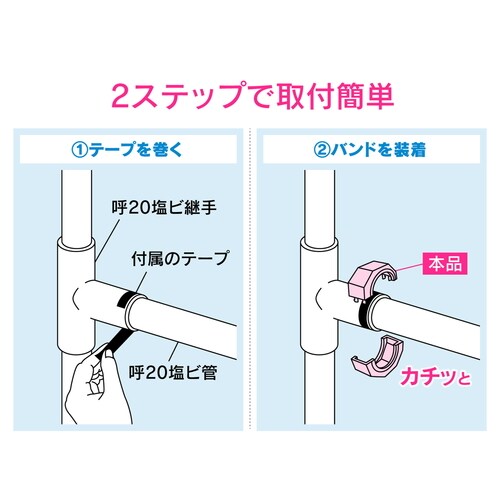 2ステップで取付簡単

①テープを巻く

呼20塩ビ継手

付属のテープ

呼20塩ビ管

②バンドを装着

本品

カチッと