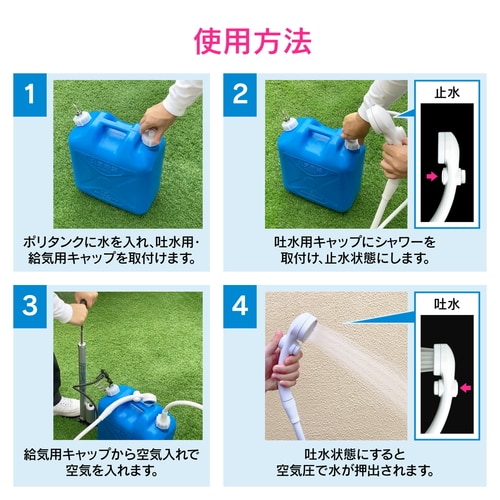 使用方法

1

ポリタンクに水を入れ、吐水用・給気用キャップを取付けます。

2

止水

吐水用キャップにシャワーを取付け、止水状態にします。

3

給気用キャップから空気入れで空気を入れます。

4

吐水

吐水状態にすると空気圧で水が押出されます。