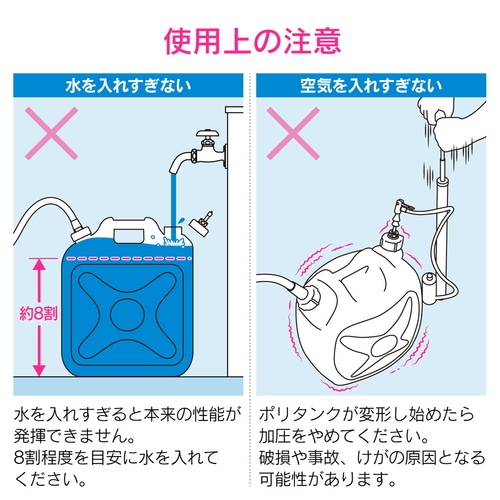 使用上の注意

水を入れすぎない

約8割

水を入れすぎると本来の性能が発揮できません。
8割程度を目安に水を入れてください。

空気を入れすぎない

ポリタンクが変形し始めたら加圧をやめてください。
破損や事故、けがの原因となる可能性があります。