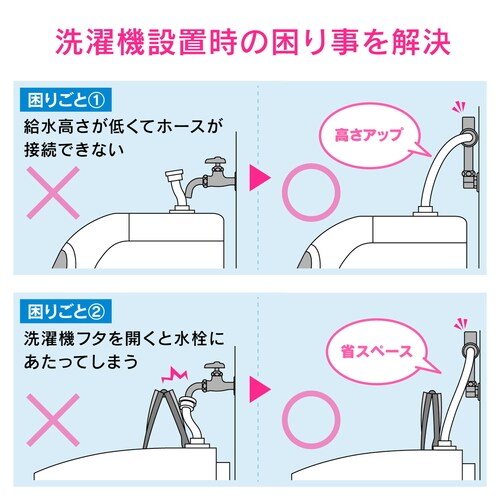 洗濯機設置時の困り事を解決

困りごと①
給水高さが低くてホースが接続できない

高さアップ

困りごと②
洗濯機フタを開くと水栓にあたってしまう

省スペース