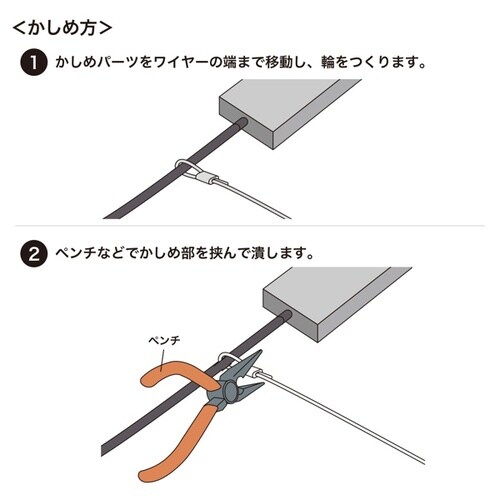 <かしめ方>

1 かしめパーツをワイヤーの端まで移動し、輪をつくります。

2 ペンチなどでかしめ部を挟んで潰します。

ペンチ