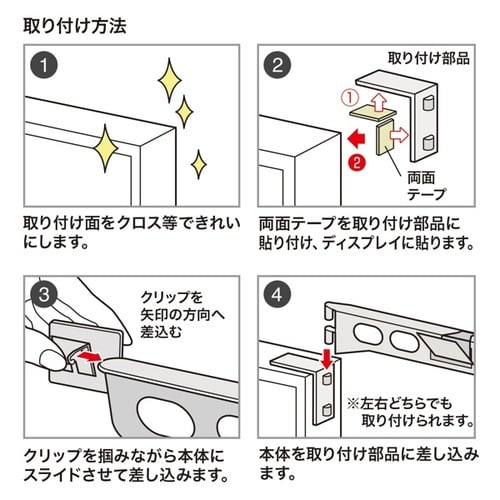 取り付け方法

1

取り付け面をクロス等できれいにします。

2

取り付け部品

①

②

両面テープ

両面テープを取り付け部品に貼り付け、ディスプレイに貼ります。

3

クリップを矢印の方向へ差込む

クリップを掴みながら本体にスライドさせて差し込みます。

4

※左右どちらでも取り付けられます。

本体を取り付け部品に差し込みます。